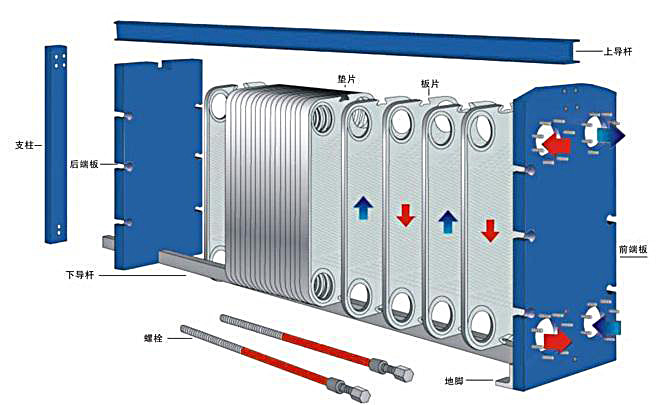 上导杆
垫片
板片
支柱
后端板
前端板
下导杆
螺栓
地脚